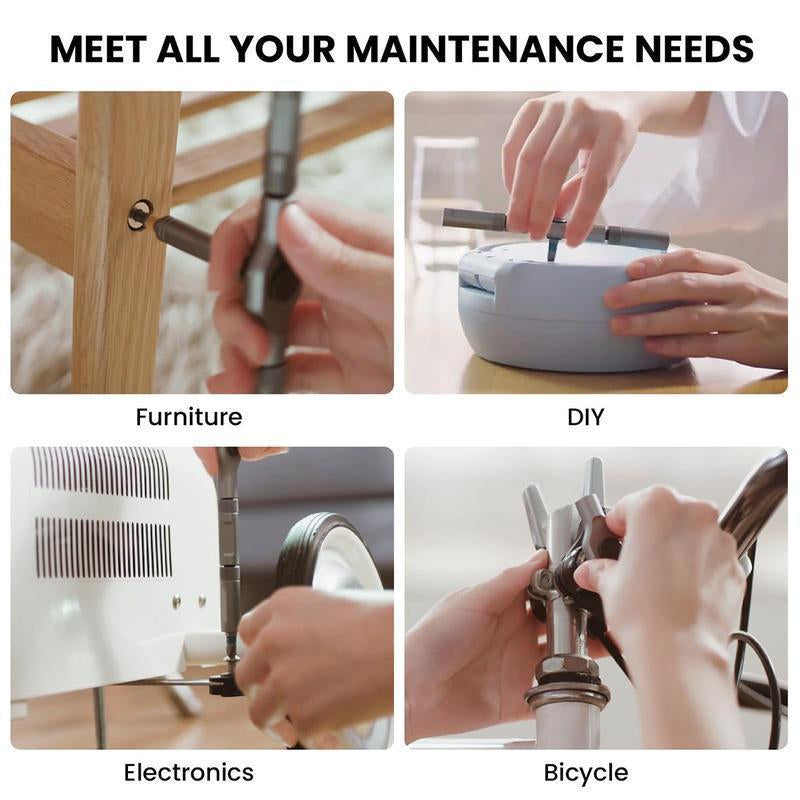 MEET ALL YOUR MAINTENANCE NEEDS

Furniture

DIY

Electronics

Bicycle