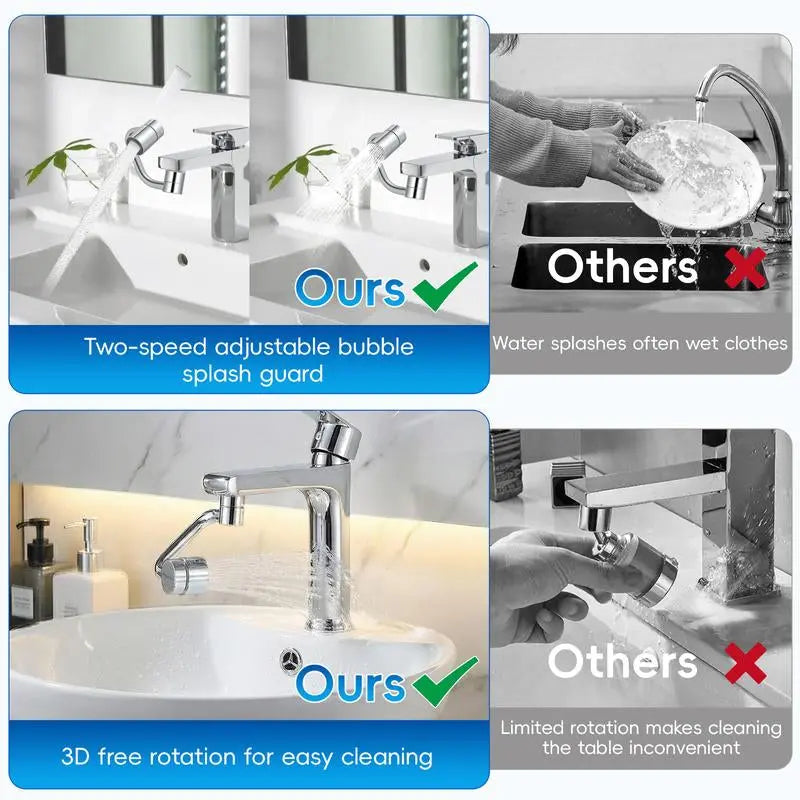 Ours

Two-speed adjustable bubble splash guard

Others

Water splashes often wet clothes

Ours

3D free rotation for easy cleaning

Others

Limited rotation makes cleaning the table inconvenient